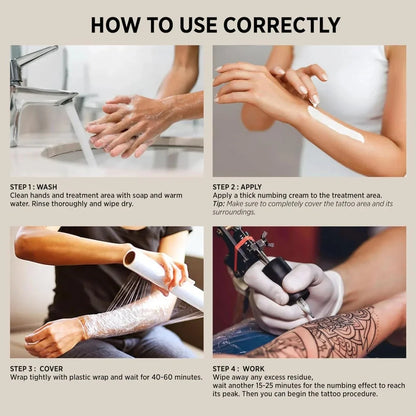 HOW TO USE CORRECTLY

STEP 1 : WASH
Clean hands and treatment area with soap and warm water. Rinse thoroughly and wipe dry.

STEP 2 : APPLY
Apply a thick numbing cream to the treatment area.
Tip: Make sure to completely cover the tattoo area and its surroundings.

STEP 3 : COVER
Wrap tightly with plastic wrap and wait for 40-60 minutes.

STEP 4 : WORK
Wipe away any excess residue, wait another 15-25 minutes for the numbing effect to reach its peak. Then you can begin the tattoo procedure.